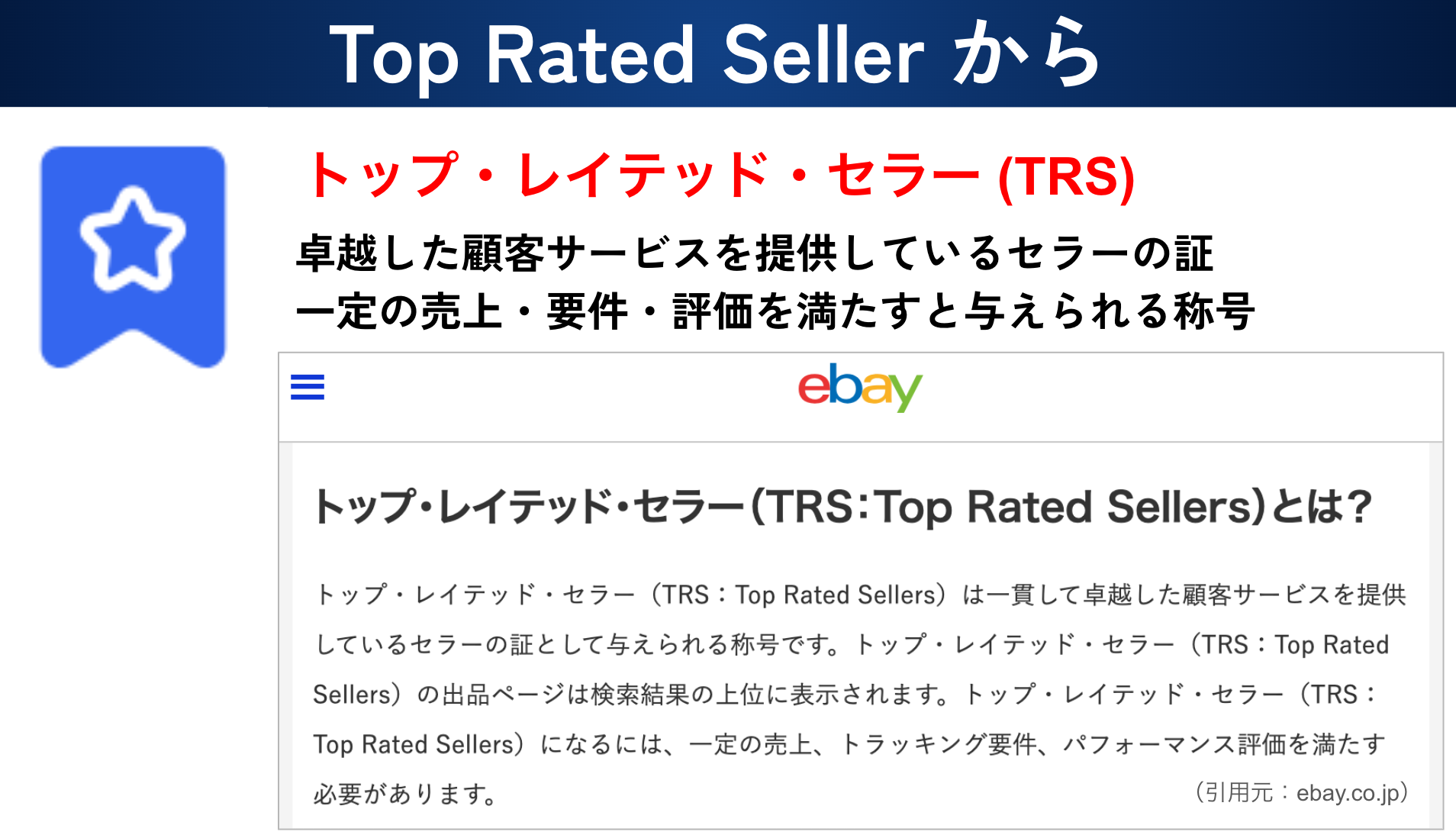 Top Rated Seller から

トップ・レイテッド・セラー (TRS)

卓越した顧客サービスを提供しているセラーの証
一定の売上・要件・評価を満たすと与えられる称号

ebay

トップ・レイテッド・セラー(TRS:Top Rated Sellers)とは?

トップ・レイテッド・セラー(TRS:Top Rated Sellers)は一貫して卓越した顧客サービスを提供しているセラーの証として与えられる称号です。トップ・レイテッド・セラー(TRS:Top Rated Sellers)の出品ページは検索結果の上位に表示されます。トップ・レイテッド・セラー(TRS:Top Rated Sellers)になるには、一定の売上、トラッキング要件、パフォーマンス評価を満たす必要があります。

(引用元:ebay.co.jp)